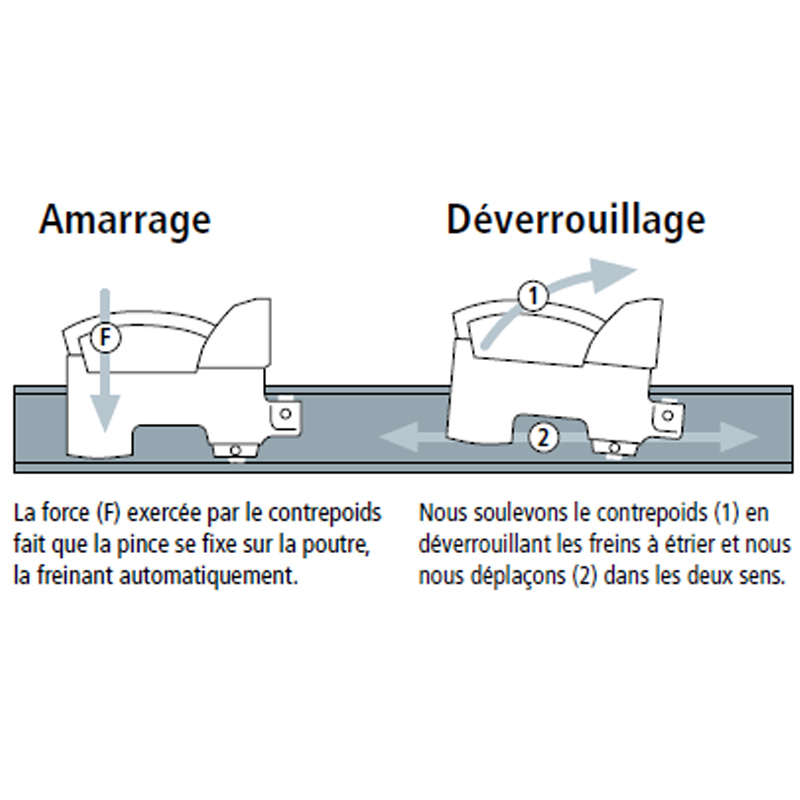 Amarrage

F

La force (F) exercée par le contrepoids fait que la pince se fixe sur la poutre, la freinant automatiquement.

Déverrouillage

1

2

Nous soulevons le contrepoids (1) en déverrouillant les freins à étrier et nous nous déplaçons (2) dans les deux sens.