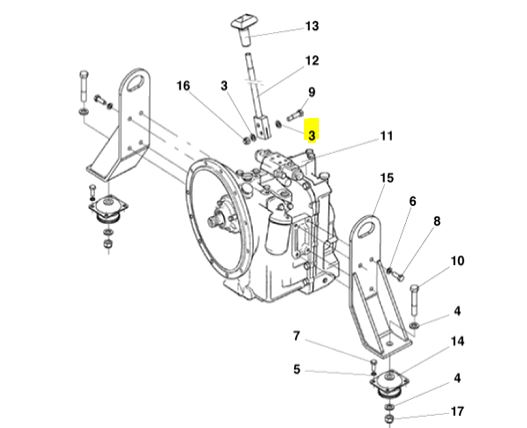 13
12
16
3
9
3
11
15
6
8
10
4
7
14
5
4
17