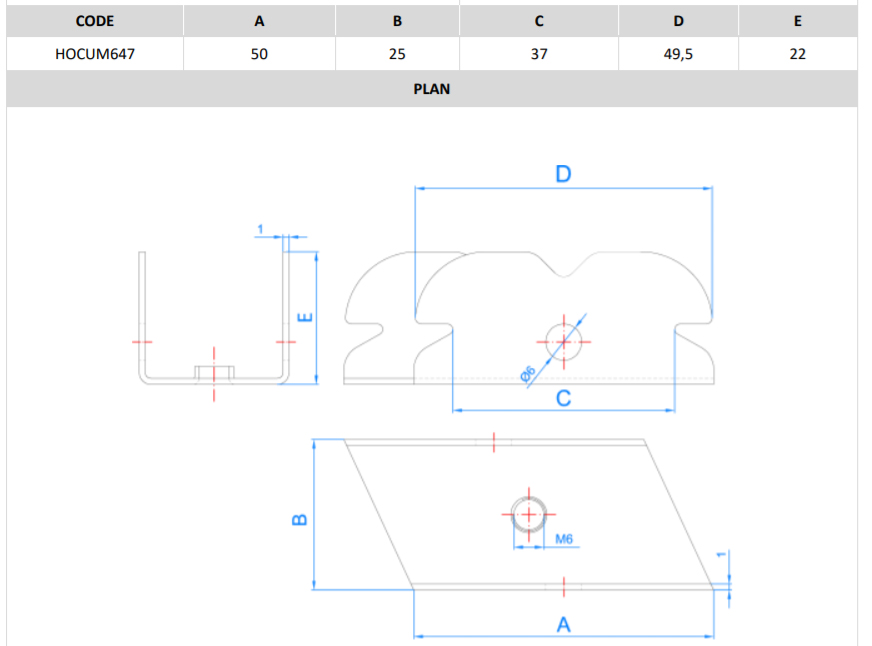 | CODE | A | B | C | D | E |
|---|---|---|---|---|---|
| HOCUM647 | 50 | 25 | 37 | 49,5 | 22 |

PLAN

1
E
D
Ø6
C
B
M6
1
A