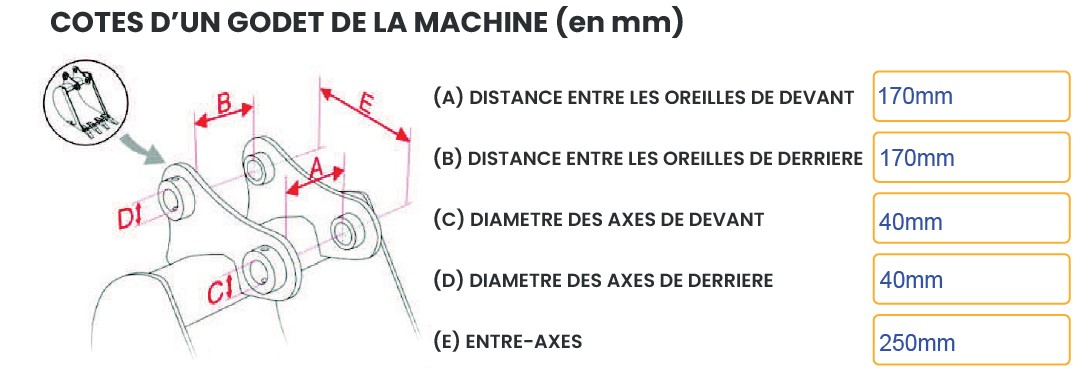 COTES D'UN GODET DE LA MACHINE (en mm)

B
E
A
D
C

(A) DISTANCE ENTRE LES OREILLES DE DEVANT 170mm

(B) DISTANCE ENTRE LES OREILLES DE DERRIERE 170mm

(C) DIAMETRE DES AXES DE DEVANT 40mm

(D) DIAMETRE DES AXES DE DERRIERE 40mm

(E) ENTRE-AXES 250mm