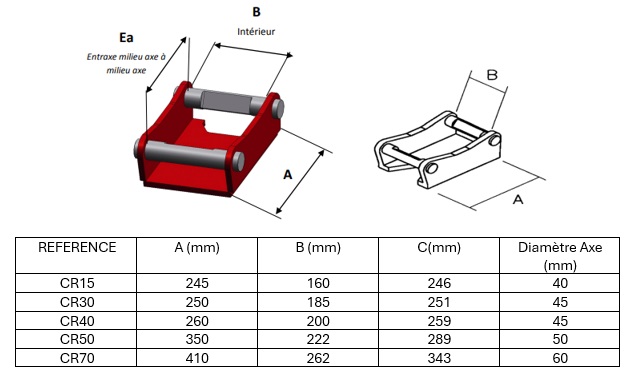 B
Intérieur

Ea
Entraxe milieu axe à milieu axe

A

B

A

| REFERENCE | A (mm) | B (mm) | C(mm) | Diamètre Axe (mm) |
|---|---|---|---|---|
| CR15 | 245 | 160 | 246 | 40 |
| CR30 | 250 | 185 | 251 | 45 |
| CR40 | 260 | 200 | 259 | 45 |
| CR50 | 350 | 222 | 289 | 50 |
| CR70 | 410 | 262 | 343 | 60 |