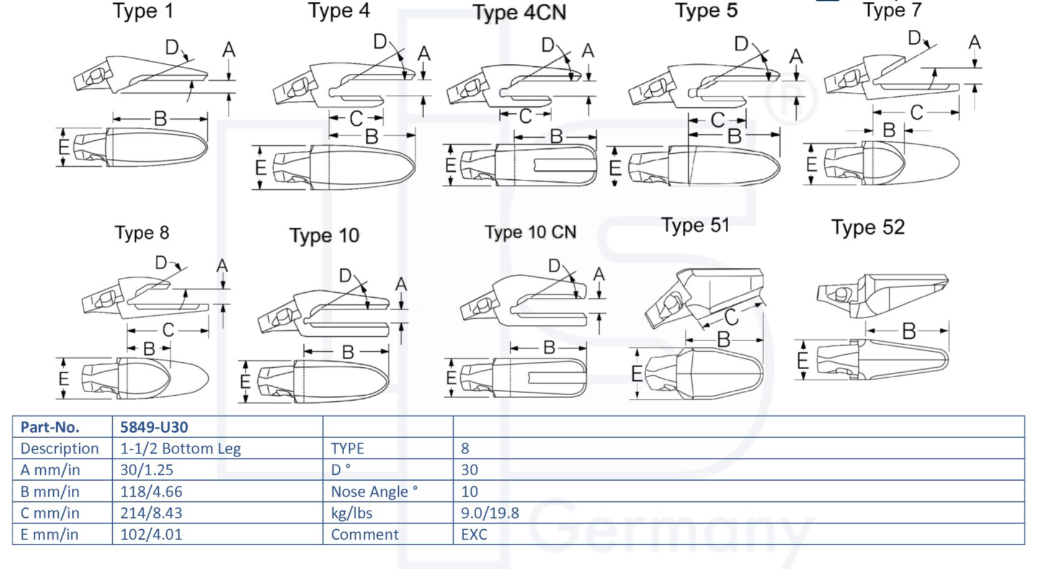 Type 1
D
A
B
E

Type 4
D
A
C
B
E

Type 4CN
D
A
C
B
E

Type 5
D
A
C
B
E

Type 7
D
A
C
B
E

Type 8
D
A
C
B
E

Type 10
D
A
B
E

Type 10 CN
D
A
B
E

Type 51
C
B
E

Type 52
B
E

| Part-No. | 5849-U30 | | |
|---|---|---|---|
| Description | 1-1/2 Bottom Leg | TYPE | 8 |
| A mm/in | 30/1.25 | D ° | 30 |
| B mm/in | 118/4.66 | Nose Angle ° | 10 |
| C mm/in | 214/8.43 | kg/lbs | 9.0/19.8 |
| E mm/in | 102/4.01 | Comment | EXC |

®
Germany