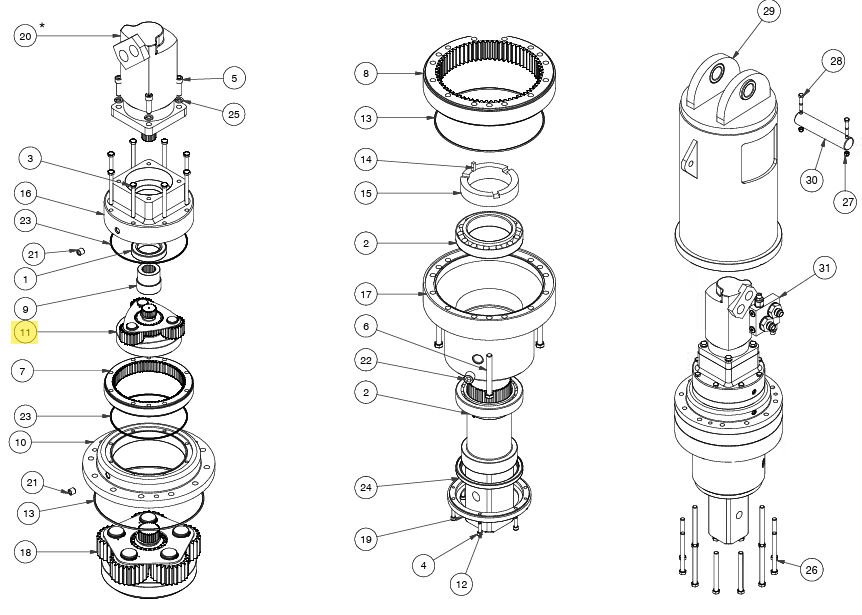 20 *
5
25
3
16
23
21
1
9
11
7
23
10
21
13
18
8
13
14
15
2
17
6
22
2
24
19
4
12
29
28
30
27
31
26