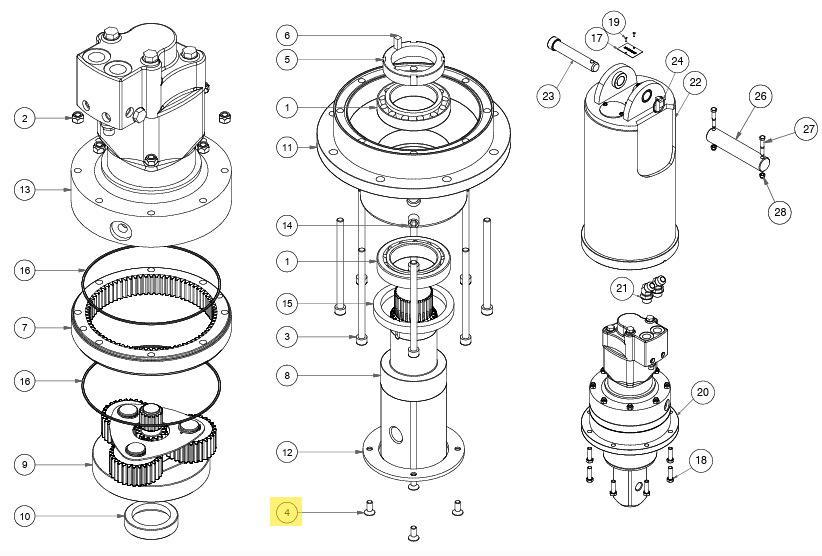 2
13
16
7
16
9
10
6
5
1
11
14
1
15
3
8
12
4
19
17
23
24
22
26
27
28
21
20
18