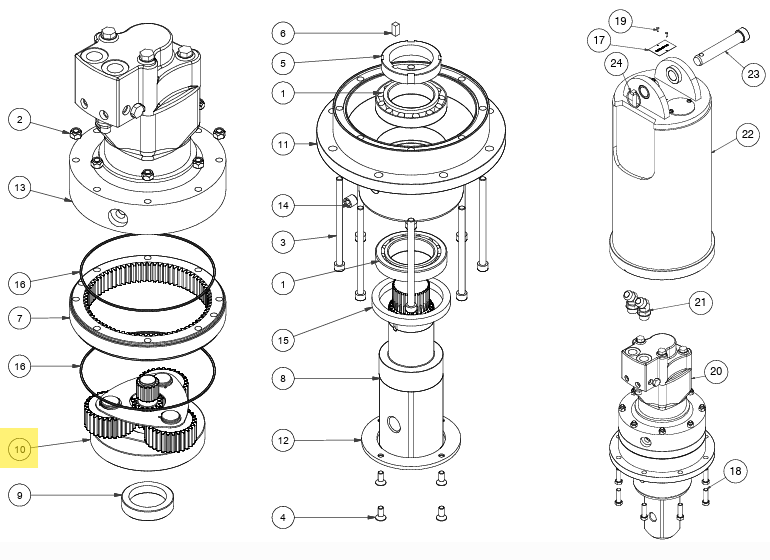 2
13
16
7
16
10
9
6
5
1
11
14
3
1
15
8
12
4
19
17
24
23
22
21
20
18