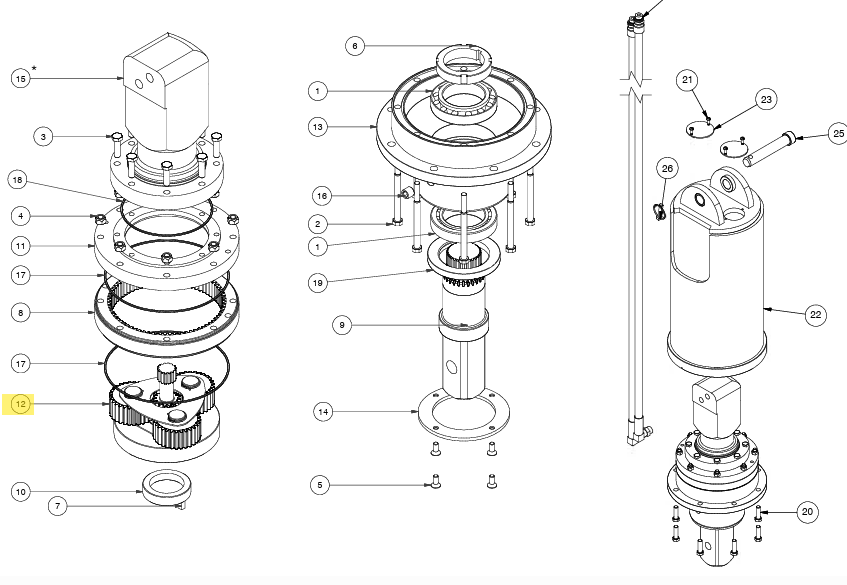 15 *
3
18
4
11
17
8
17
12
10
7
6
1
13
16
2
1
19
9
14
5
21
23
25
26
22
20