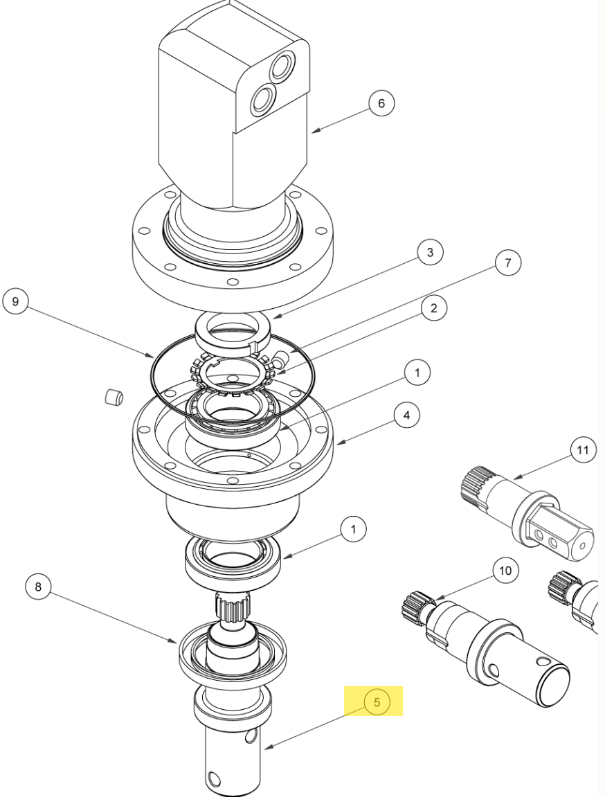 6
3
7
9
2
1
4
11
1
10
8
5