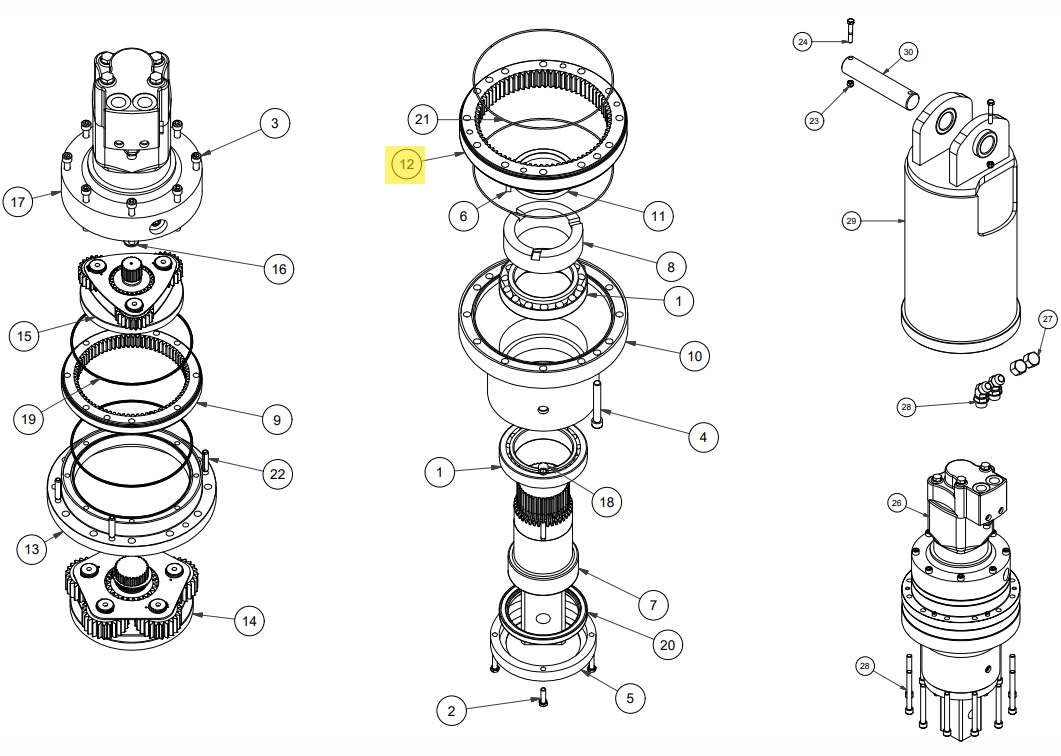 3
17
16
15
19
9
22
13
14
21
12
6
11
8
1
10
4
1
18
7
20
5
2
24
30
23
29
27
28
26
28