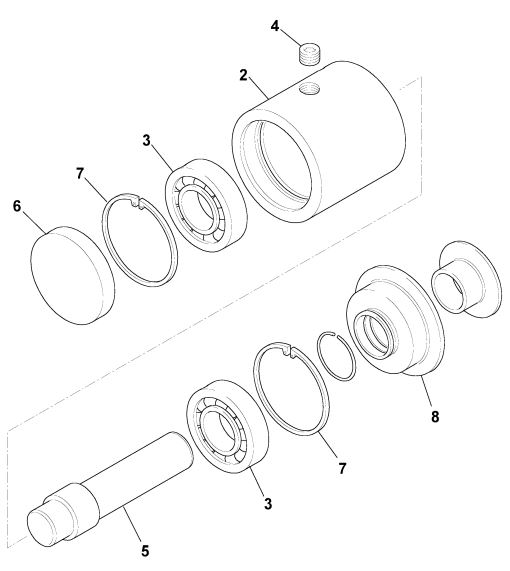 4
2
3
7
6
8
7
3
5