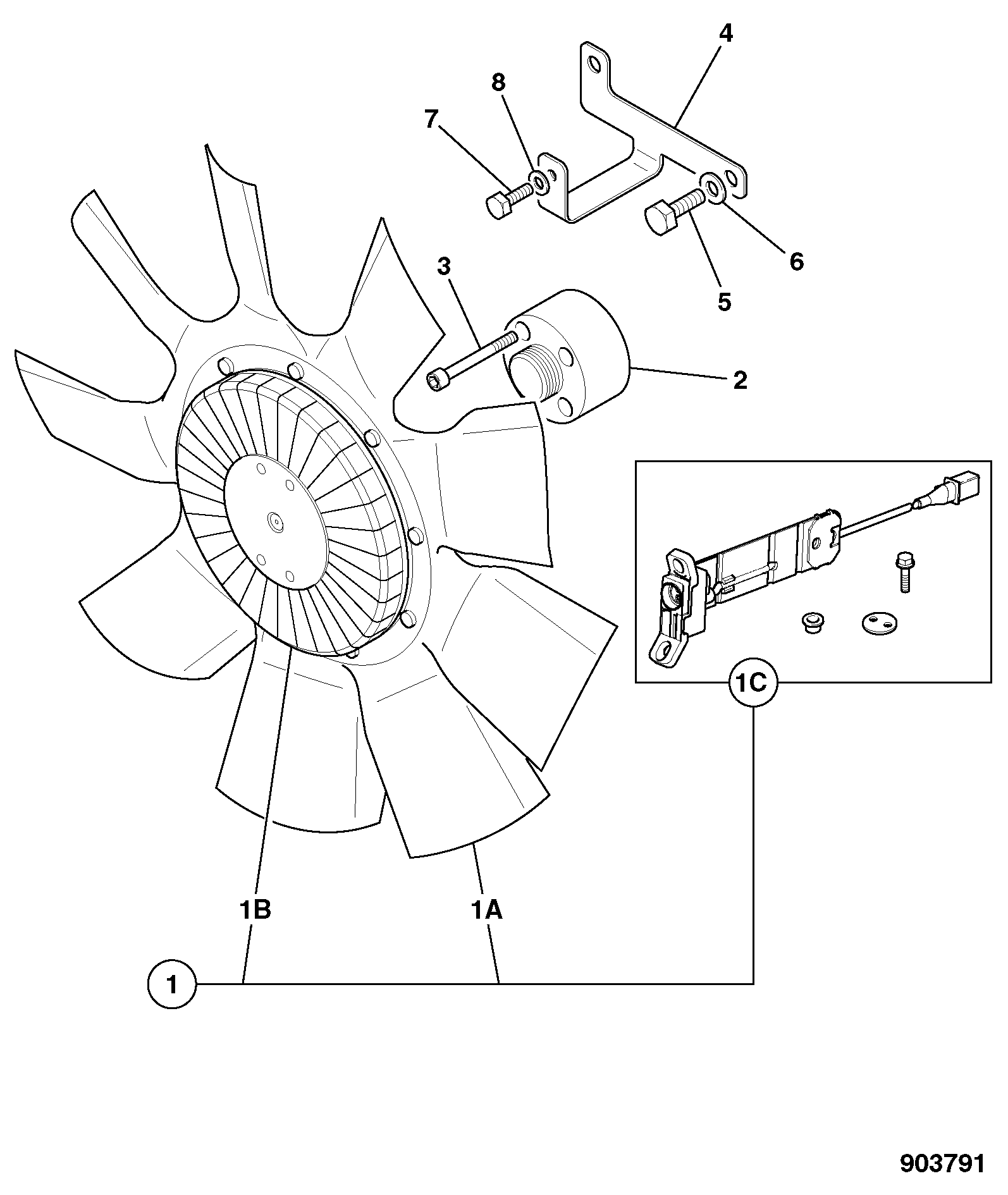 4
8
7
6
5
3
2
1C
1B
1A
1
903791